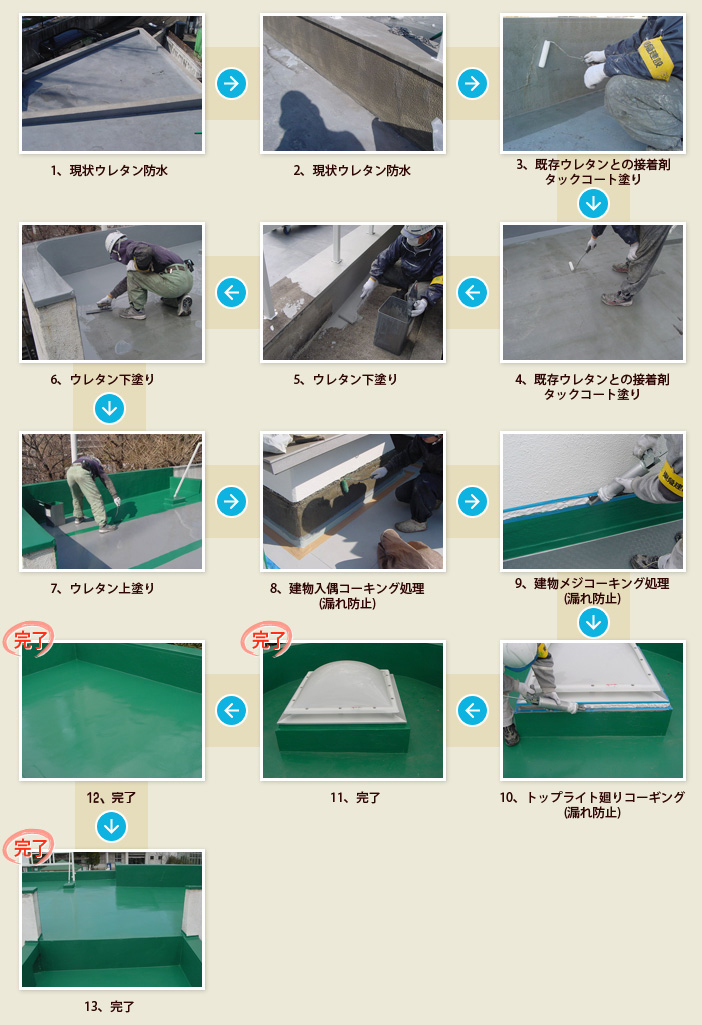 1、現状ウレタン防水

2、現状ウレタン防水

3、既存ウレタンとの接着剤 タックコート塗り

4、既存ウレタンとの接着剤 タックコート塗り

5、ウレタン下塗り

6、ウレタン下塗り

7、ウレタン上塗り

8、建物入偶コーキング処理 (漏れ防止)

9、建物メジコーキング処理 (漏れ防止)

10、トップライト廻りコーギング (漏れ防止)

完了

11、完了

完了

12、完了

完了

13、完了